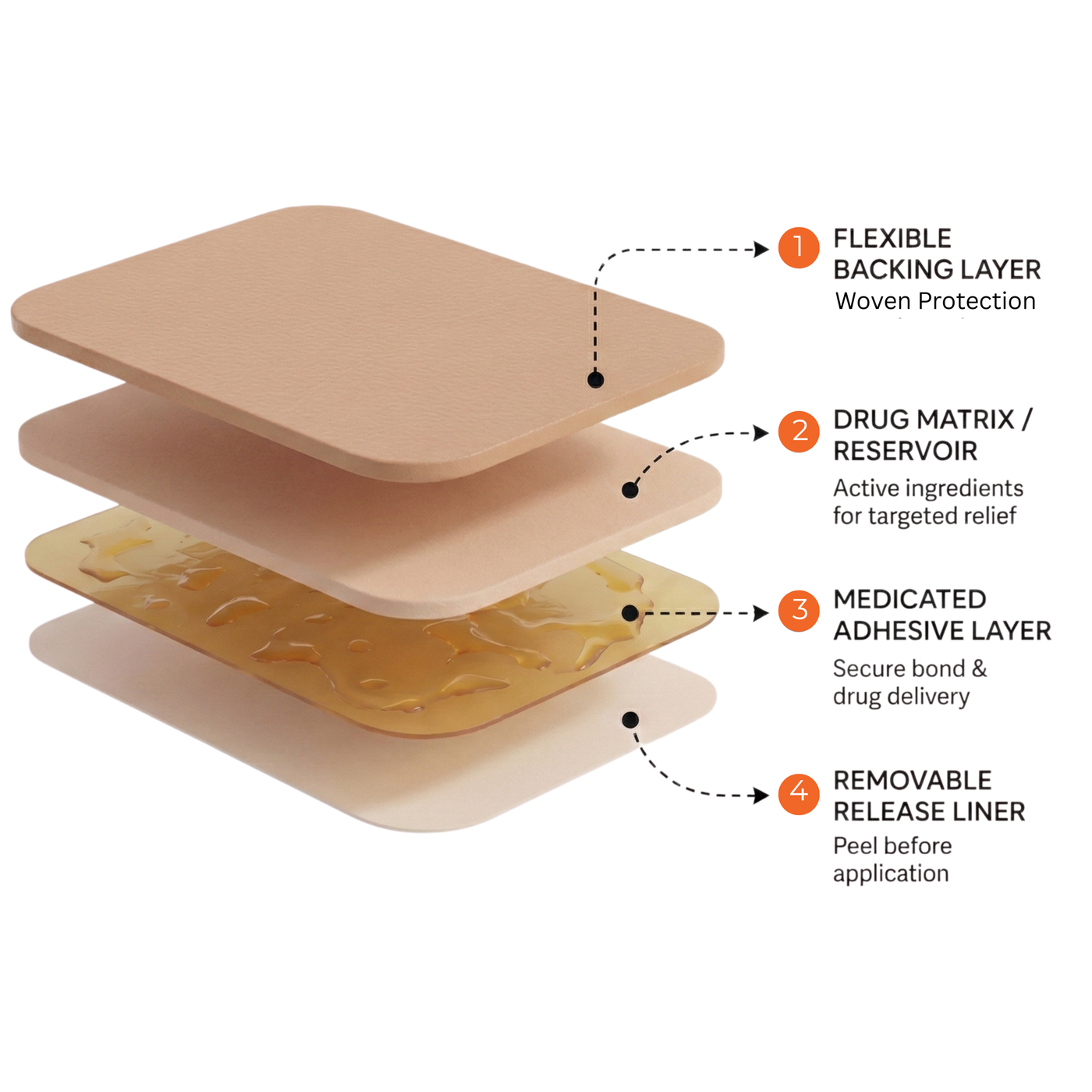 1 FLEXIBLE BACKING LAYER
Woven Protection

2 DRUG MATRIX / RESERVOIR
Active ingredients for targeted relief

3 MEDICATED ADHESIVE LAYER
Secure bond & drug delivery

4 REMOVABLE RELEASE LINER
Peel before application